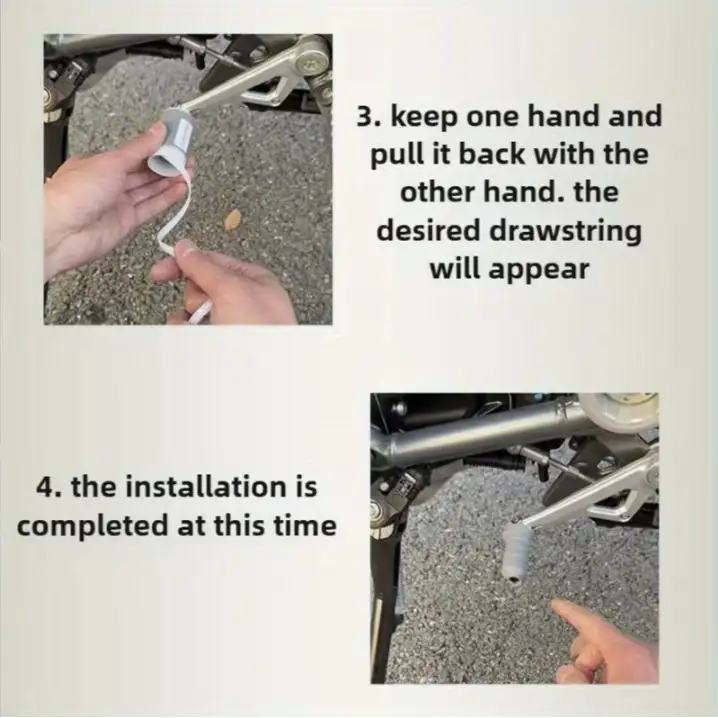 3. keep one hand and pull it back with the other hand. the desired drawstring will appear

4. the installation is completed at this time