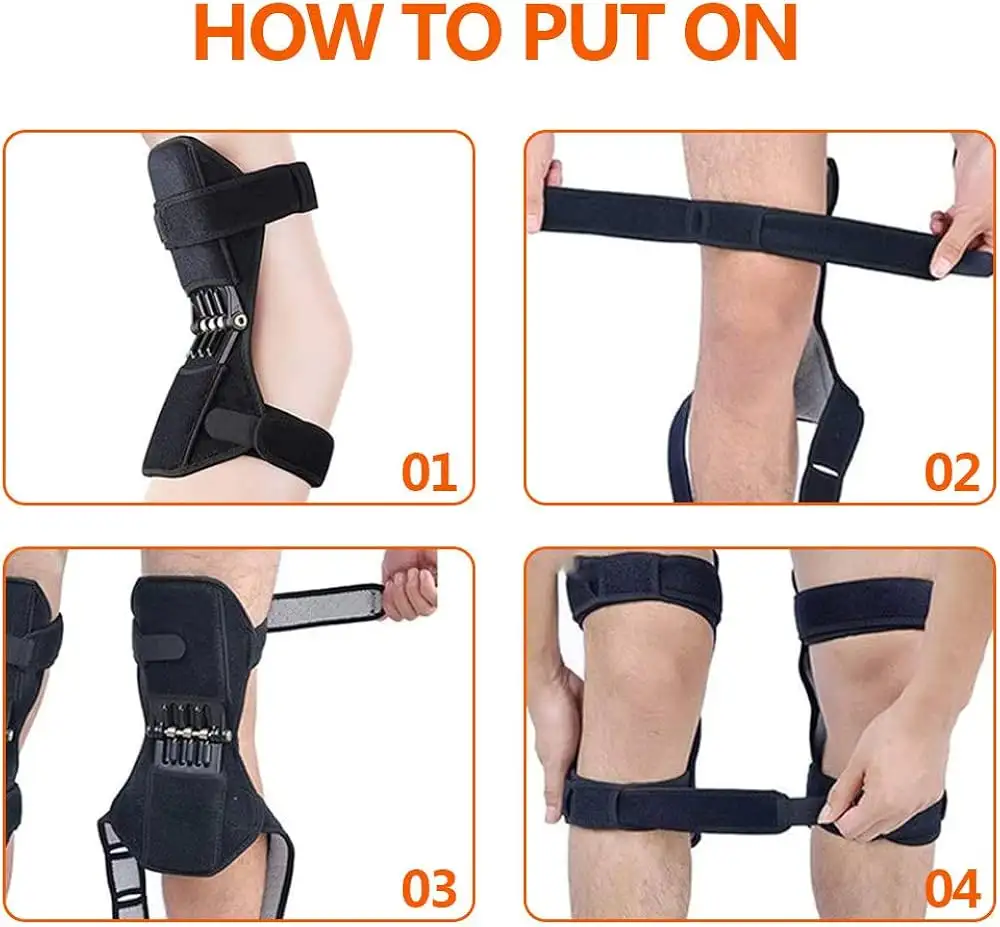 HOW TO PUT ON

01

02

03

04